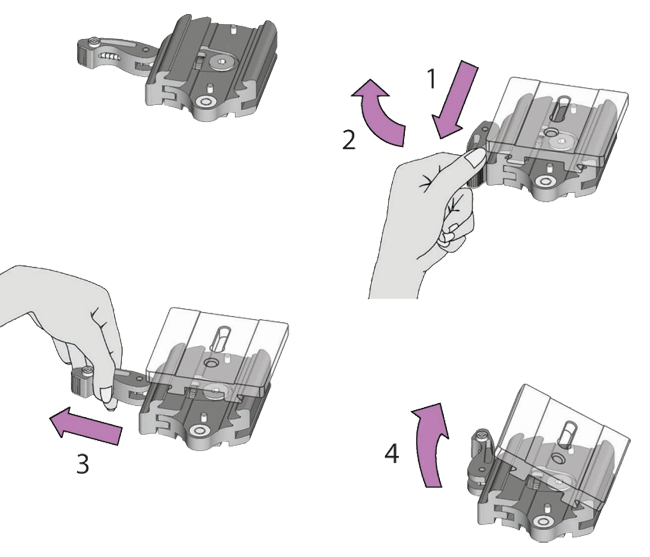 1
2
3
4